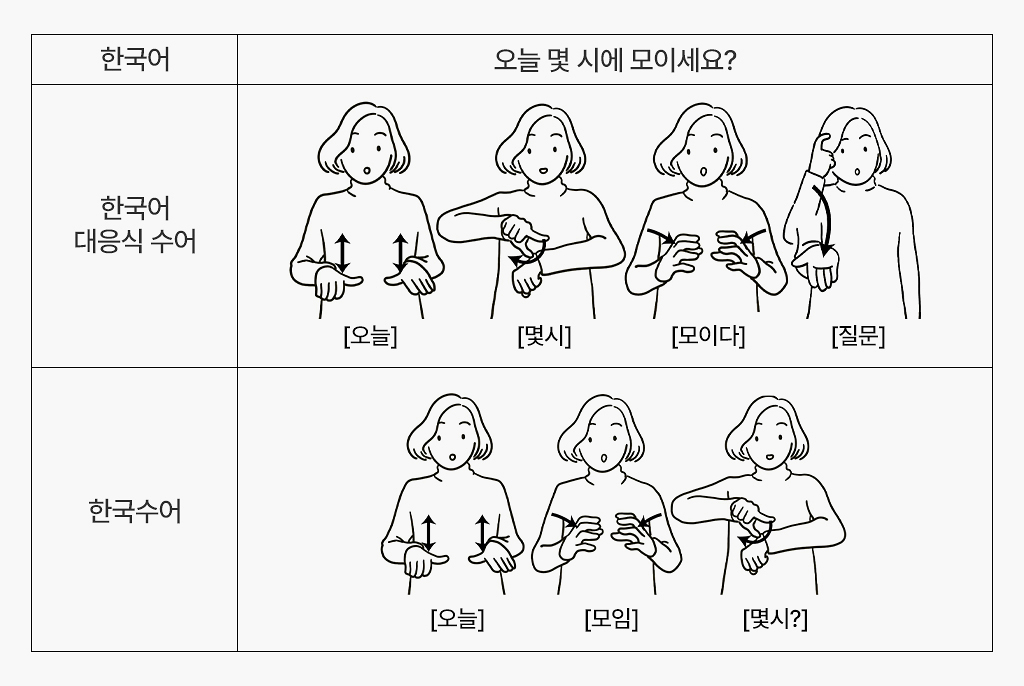 | 한국어 | 오늘 몇 시에 모이세요? |
|---|---|
| 한국어 대응식 수어 | [오늘] [몇시] [모이다] [질문] |
| 한국수어 | [오늘] [모임] [몇시?] |